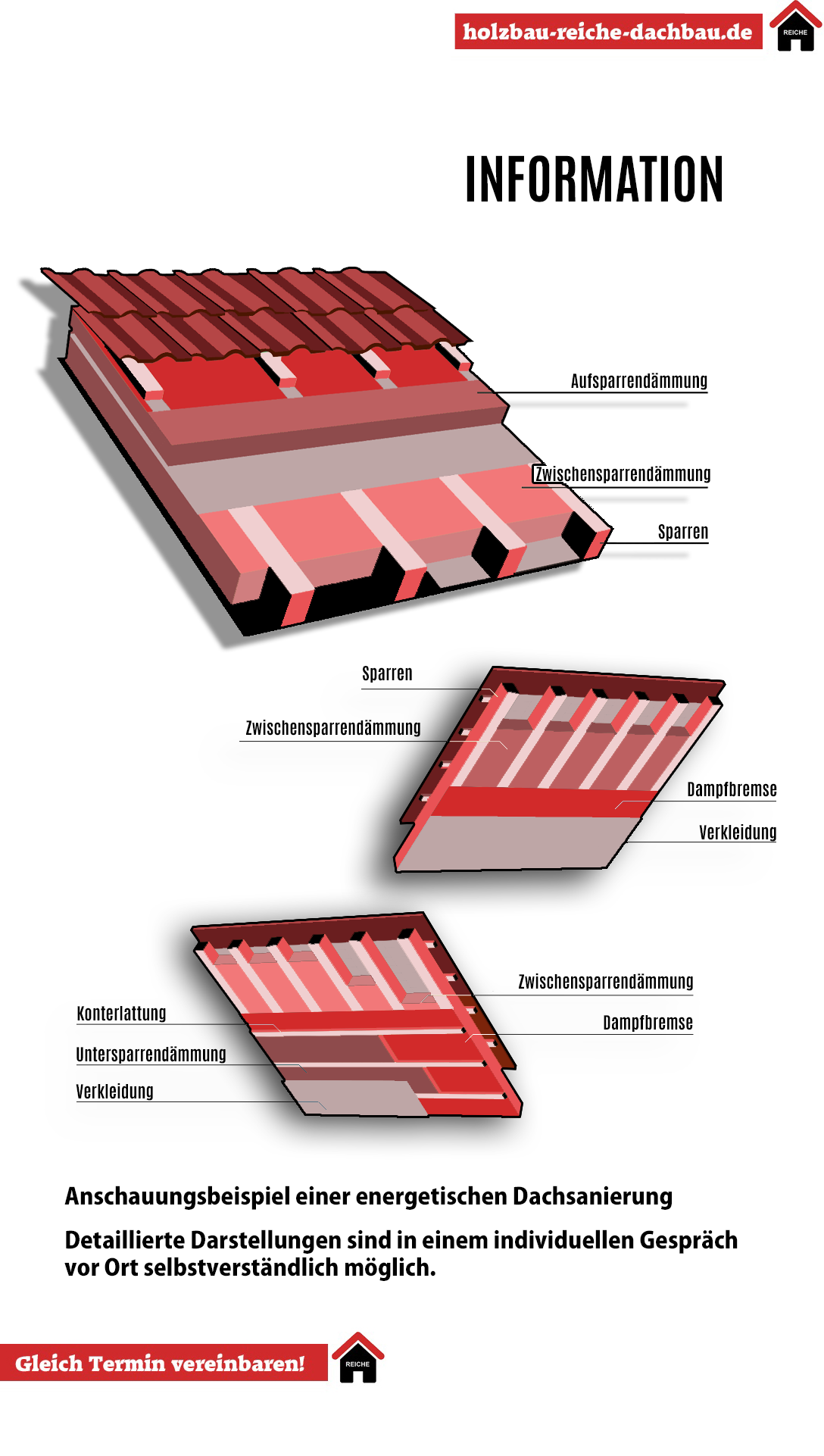 holzbau-reiche-dachbau.de

REICHE

INFORMATION

Aufsparrendämmung

Zwischensparrendämmung

Sparren

Sparren

Zwischensparrendämmung

Dampfbremse

Verkleidung

Zwischensparrendämmung

Dampfbremse

Konterlattung

Untersparrendämmung

Verkleidung

Anschauungsbeispiel einer energetischen Dachsanierung

Detaillierte Darstellungen sind in einem individuellen Gespräch vor Ort selbstverständlich möglich.

Gleich Termin vereinbaren!

REICHE